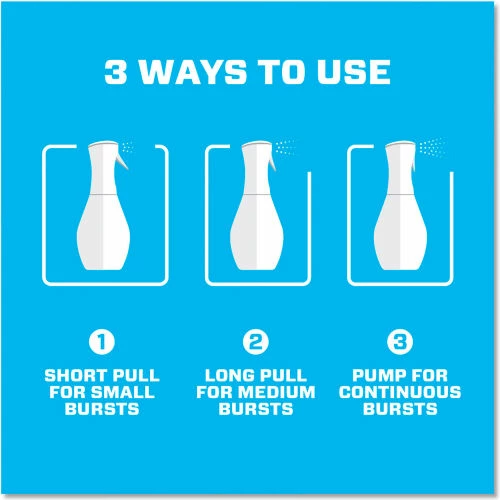 3 WAYS TO USE

1
SHORT PULL FOR SMALL BURSTS

2
LONG PULL FOR MEDIUM BURSTS

3
PUMP FOR CONTINUOUS BURSTS